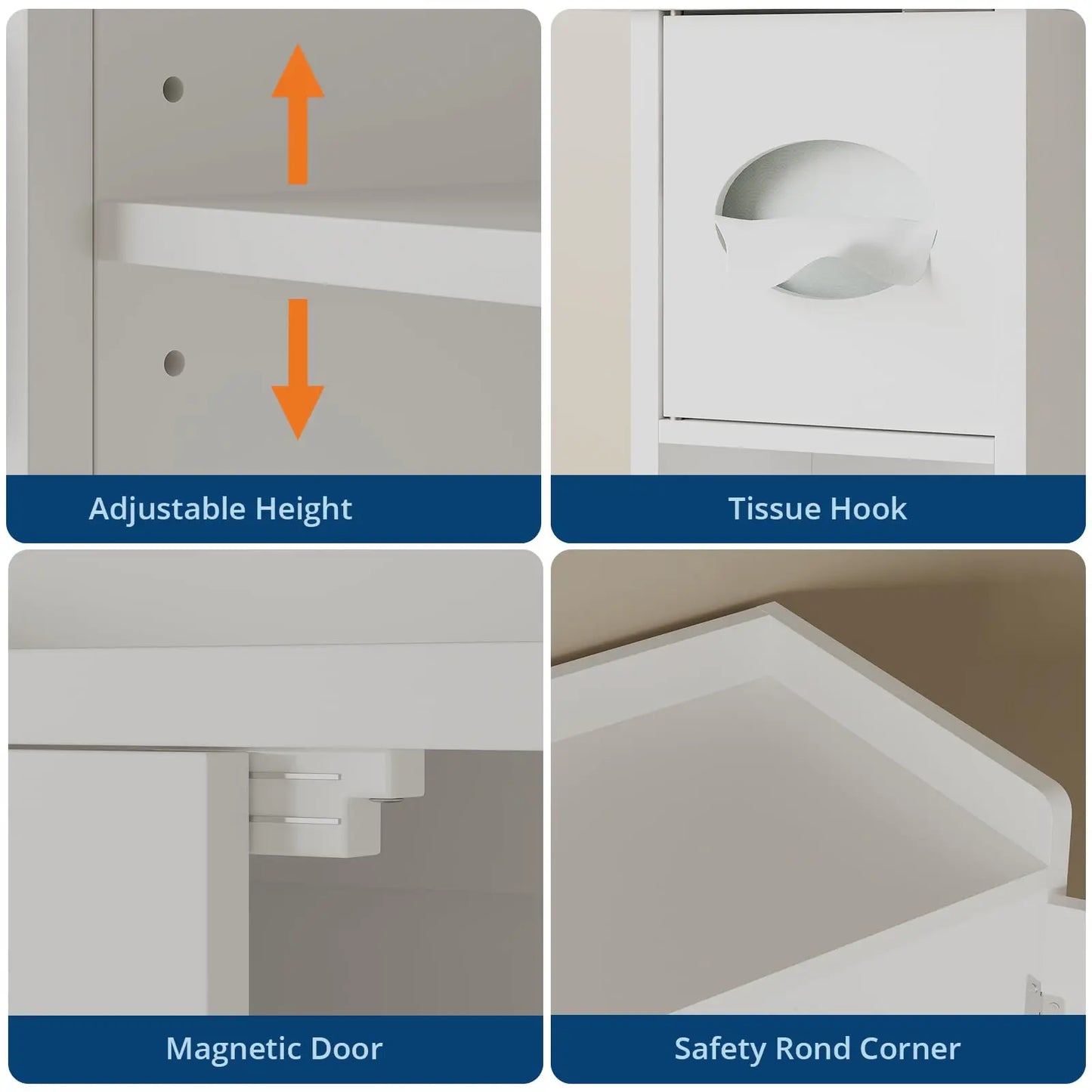 Adjustable Height

Tissue Hook

Magnetic Door

Safety Rond Corner